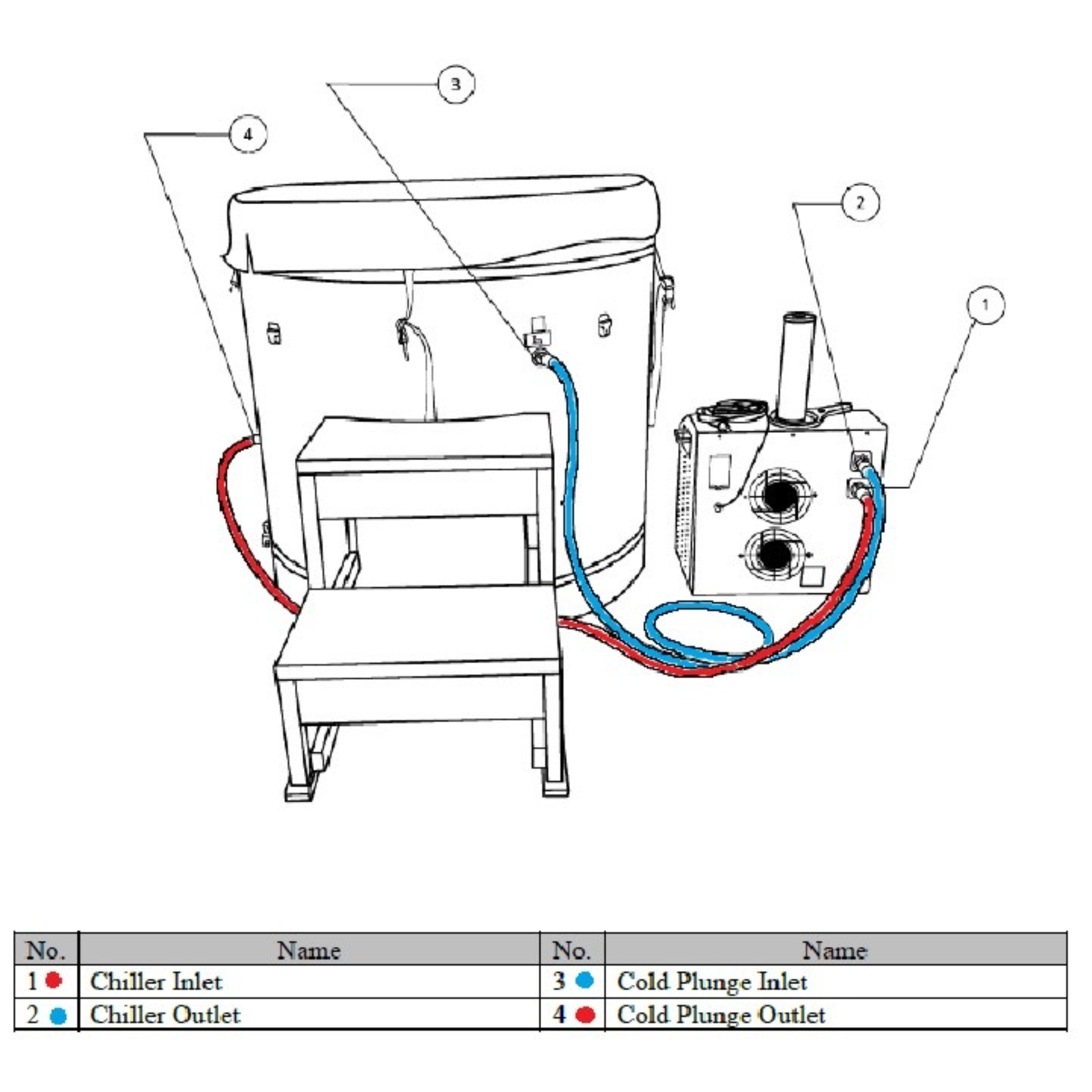 3

4

2

1

| No. | Name | No. | Name |
|---|---|---|---|
| 1 | Chiller Inlet | 3 | Cold Plunge Inlet |
| 2 | Chiller Outlet | 4 | Cold Plunge Outlet |