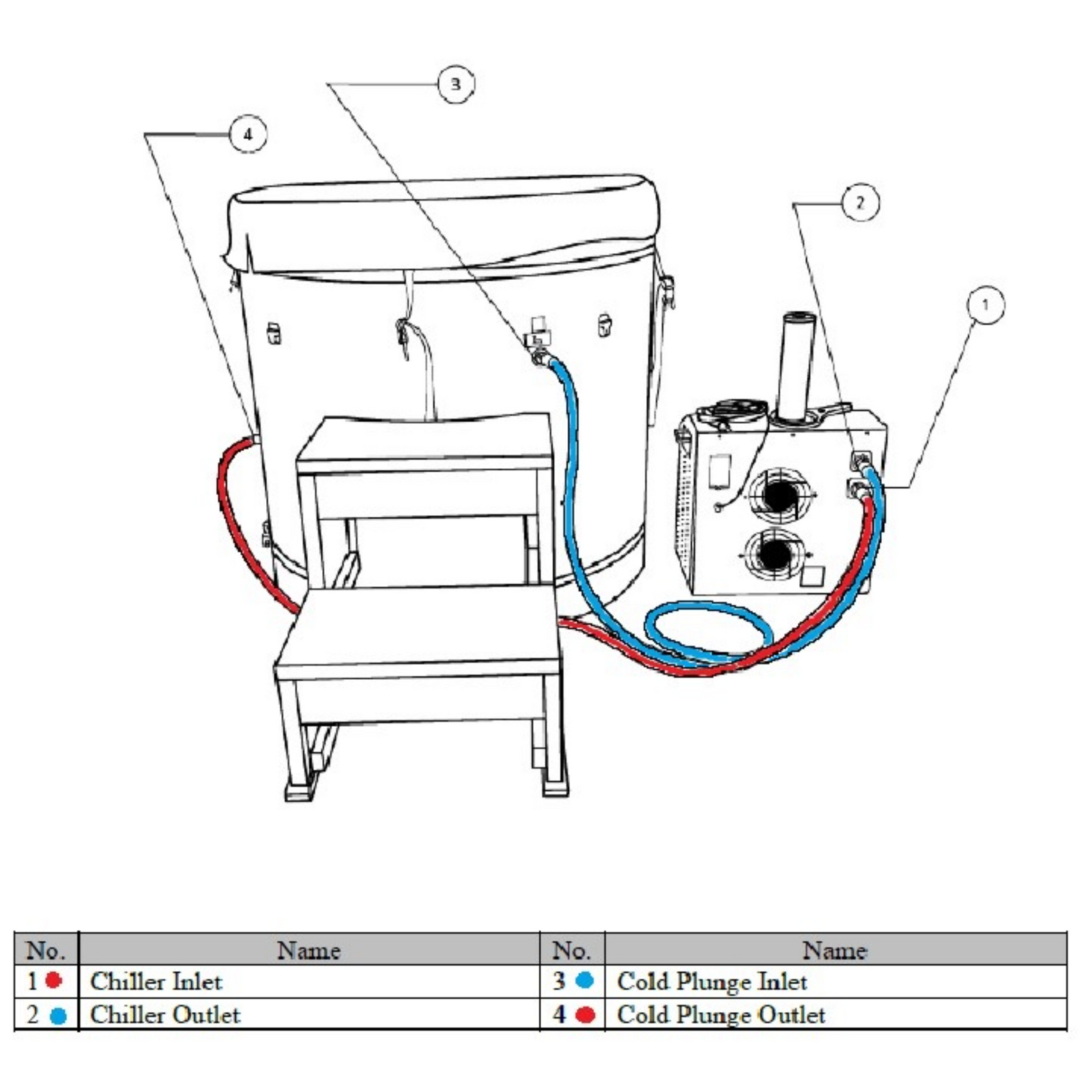 3

4

2

1

| No. | Name | No. | Name |
|---|---|---|---|
| 1 | Chiller Inlet | 3 | Cold Plunge Inlet |
| 2 | Chiller Outlet | 4 | Cold Plunge Outlet |